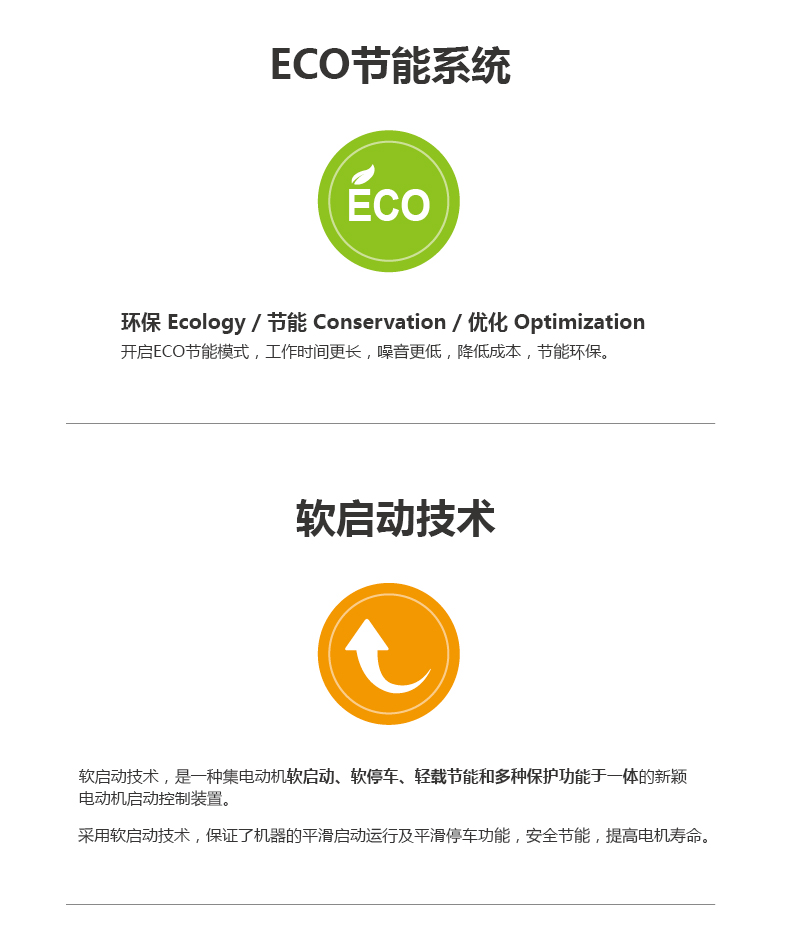 ECO节能系统

ECO

环保 Ecology / 节能 Conservation / 优化 Optimization
开启ECO节能模式，工作时间更长，噪音更低，降低成本，节能环保。

软启动技术

软启动技术，是一种集电动机软启动、软停车、轻载节能和多种保护功能于一体的新颖电动机启动控制装置。

采用软启动技术，保证了机器的平滑启动运行及平滑停车功能，安全节能，提高电机寿命。